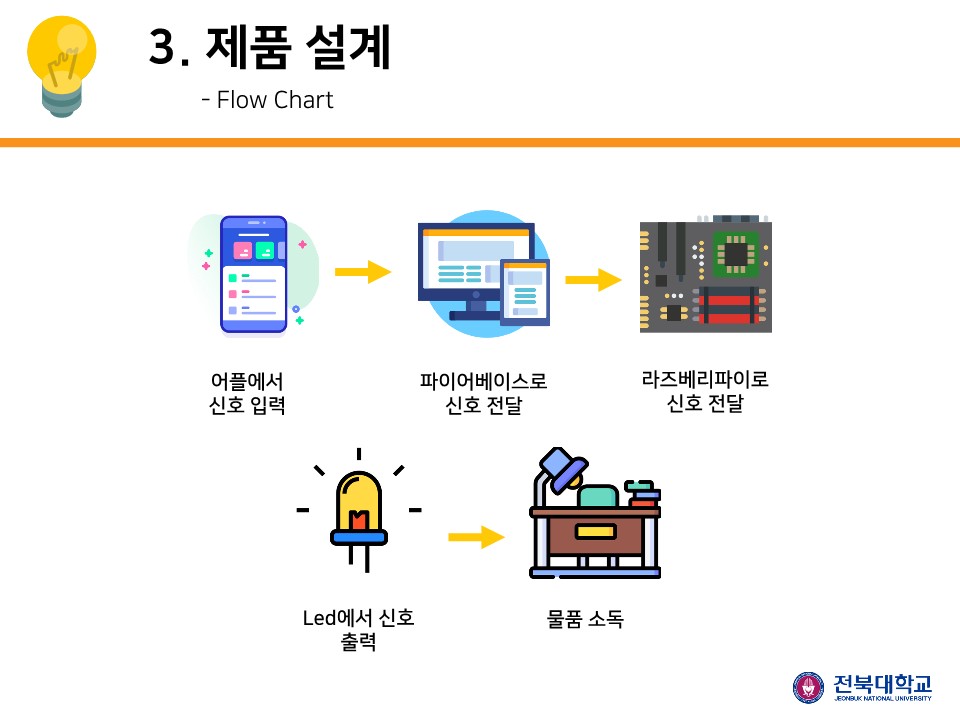 3. 제품 설계

- Flow Chart

어플에서
신호 입력

파이어베이스로
신호 전달

라즈베리파이로
신호 전달

Led에서 신호
출력

물품 소독

전북대학교
JEONBUK NATIONAL UNIVERSITY